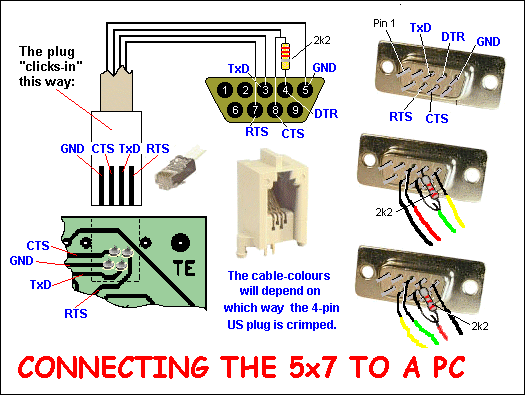 The plug "clicks-in" this way:

GND CTS TxD RTS

2k2

TxD

GND

1 2 3 4 5

6 7 8 9

DTR

RTS

CTS

Pin 1 TxD DTR GND

RTS CTS

2k2

2k2

CTS

GND

TxD

RTS

TE

The cable-colours will depend on which way the 4-pin US plug is crimped.

CONNECTING THE 5x7 TO A PC